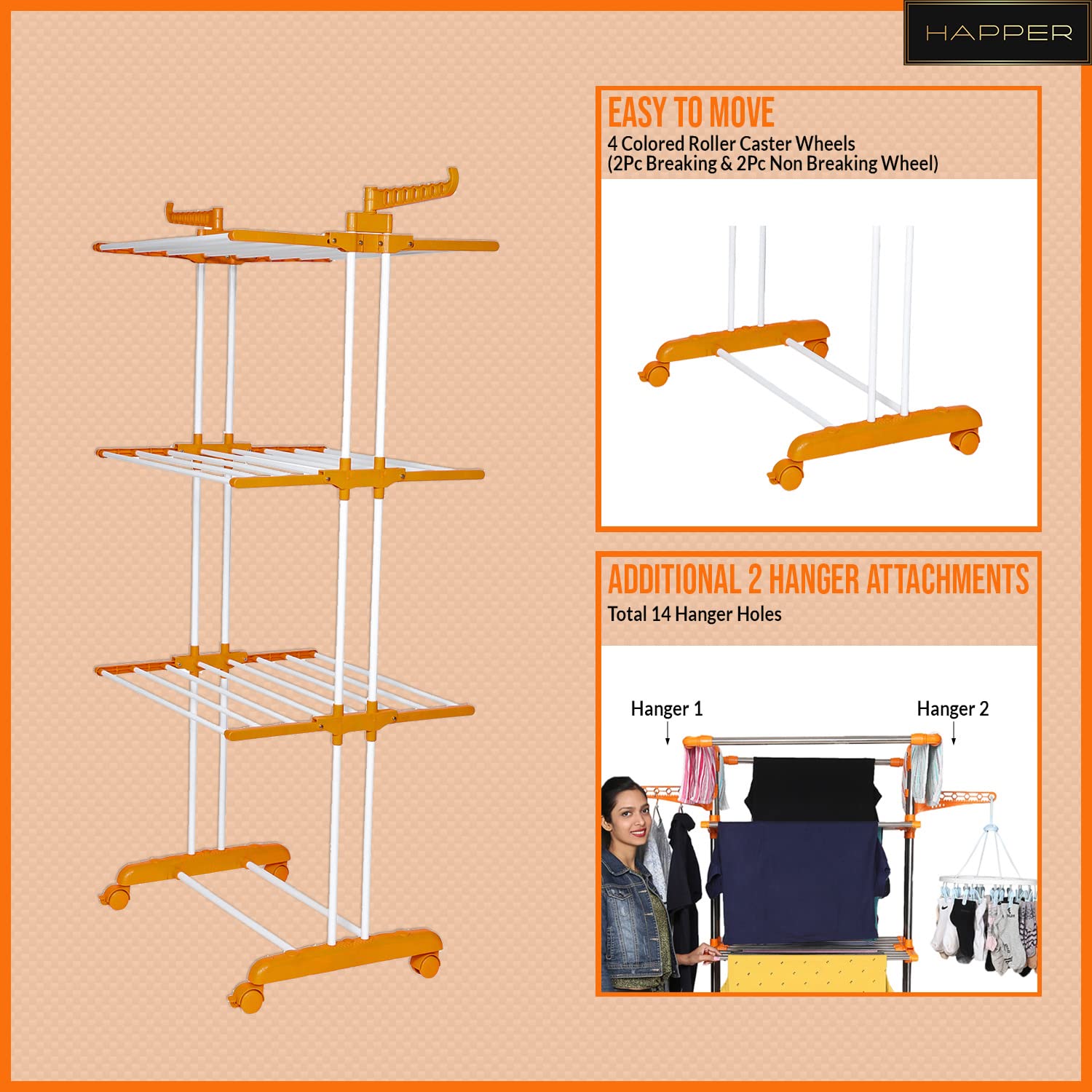 HAPPER

EASY TO MOVE
4 Colored Roller Caster Wheels
(2Pc Breaking & 2Pc Non Breaking Wheel)

ADDITIONAL 2 HANGER ATTACHMENTS
Total 14 Hanger Holes

Hanger 1

Hanger 2