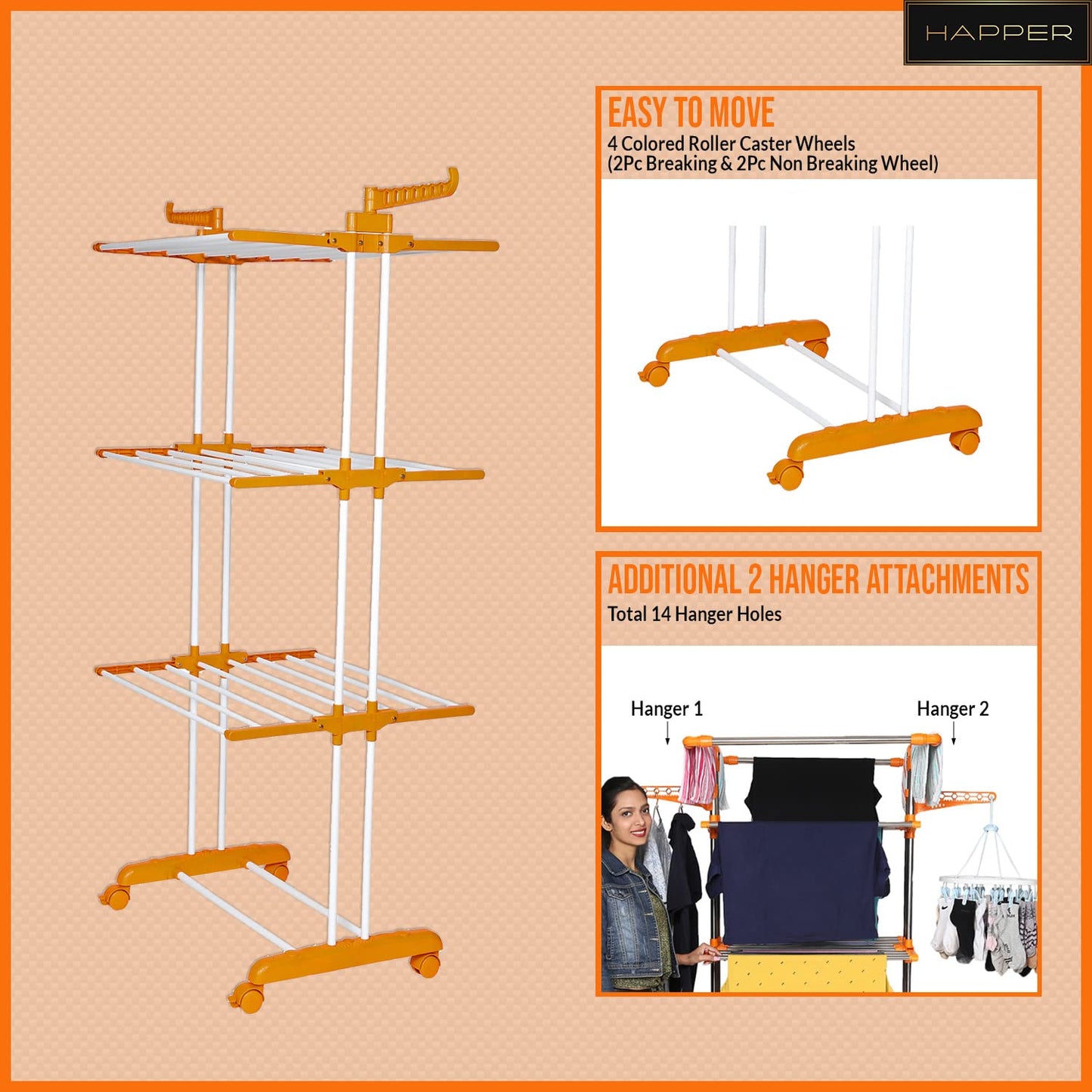 HAPPER

EASY TO MOVE
4 Colored Roller Caster Wheels
(2Pc Breaking & 2Pc Non Breaking Wheel)

ADDITIONAL 2 HANGER ATTACHMENTS
Total 14 Hanger Holes

Hanger 1

Hanger 2